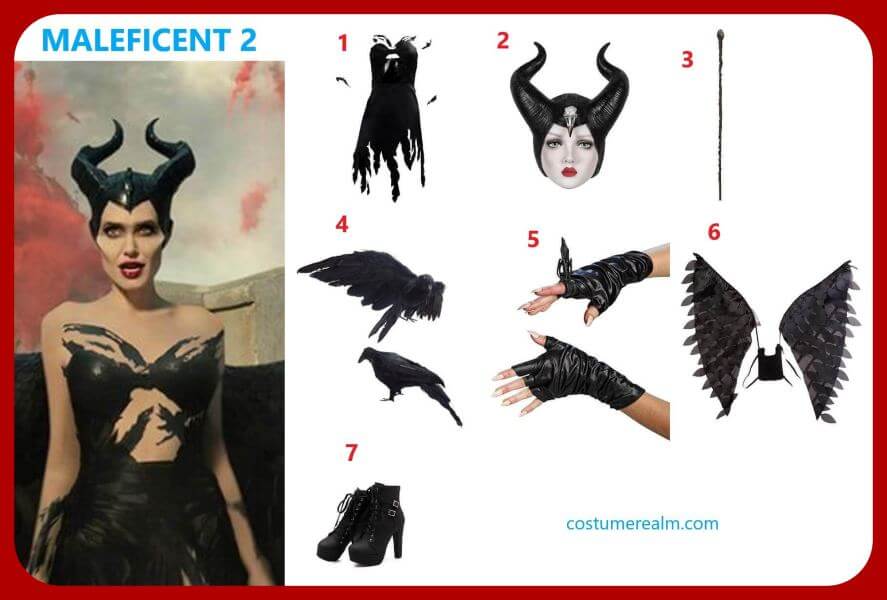 MALEFICENT 2

1

2

3

4

5

6

7

costumerealm.com